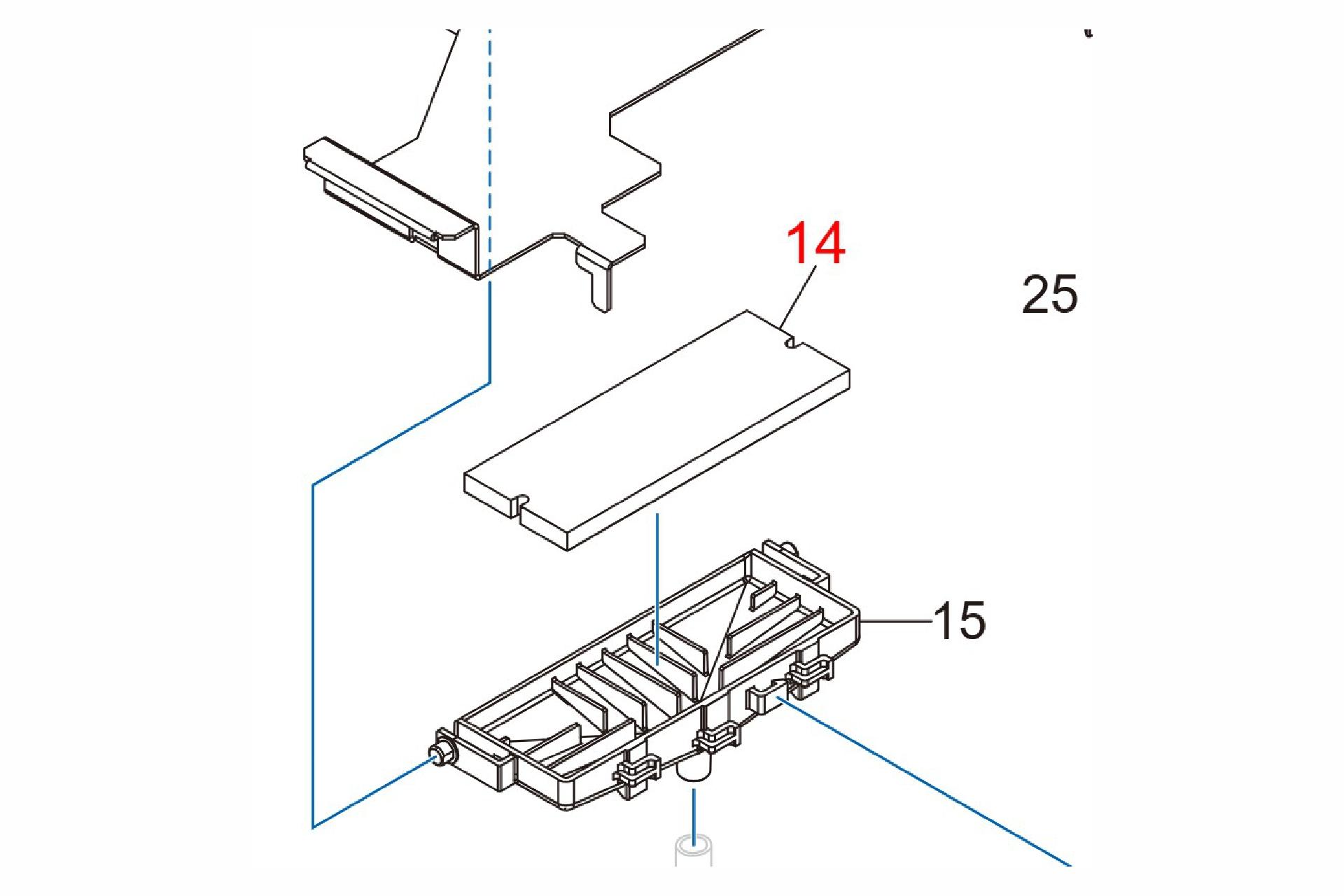 14

25

15